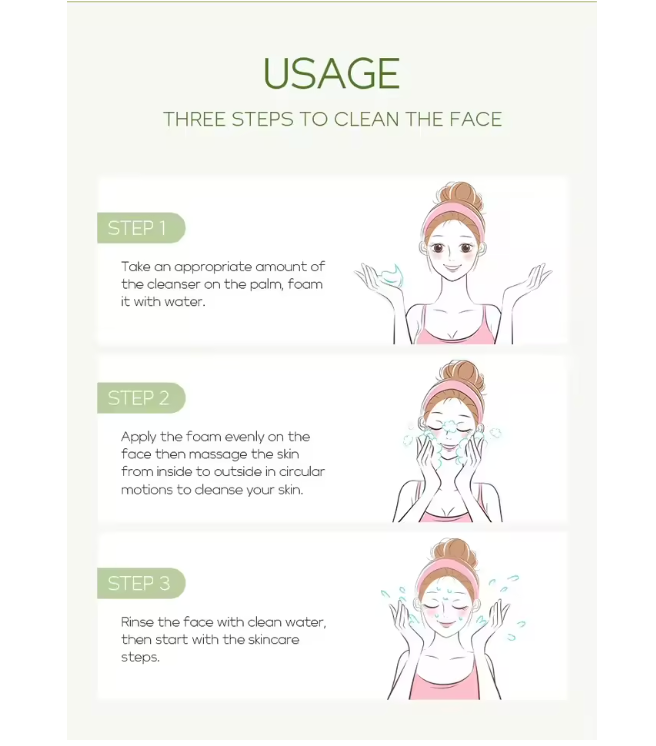 USAGE

THREE STEPS TO CLEAN THE FACE

STEP 1

Take an appropriate amount of the cleanser on the palm, foam it with water.

STEP 2

Apply the foam evenly on the face then massage the skin from inside to outside in circular motions to cleanse your skin.

STEP 3

Rinse the face with clean water, then start with the skincare steps.